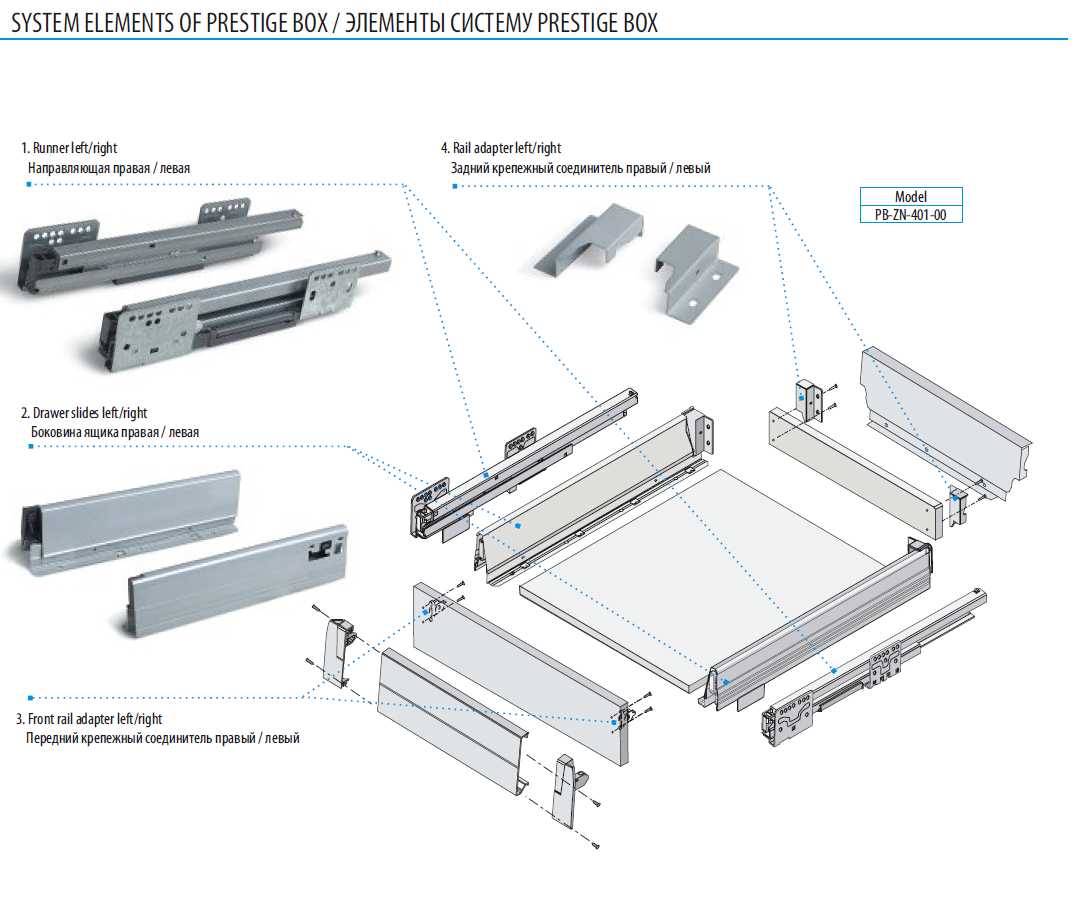 SYSTEM ELEMENTS OF PRESTIGE BOX / ЭЛЕМЕНТЫ СИСТЕМУ PRESTIGE BOX

1. Runner left/right
Направляющая правая / левая

4. Rail adapter left/right
Задний крепежный соединитель правый / левый

| Model |
|---|
| PB-ZN-401-00 |

2. Drawer slides left/right
Боковина ящика правая / левая

3. Front rail adapter left/right
Передний крепежный соединитель правый / левый